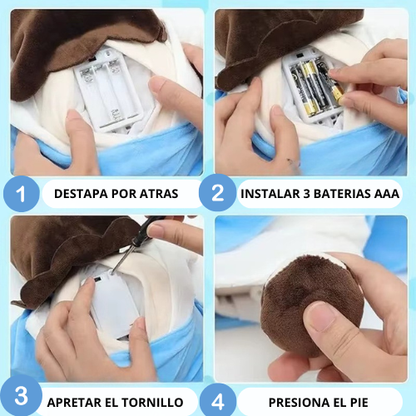 1 DESTAPA POR ATRAS

2 INSTALAR 3 BATERIAS AAA

3 APRETAR EL TORNILLO

4 PRESIONA EL PIE